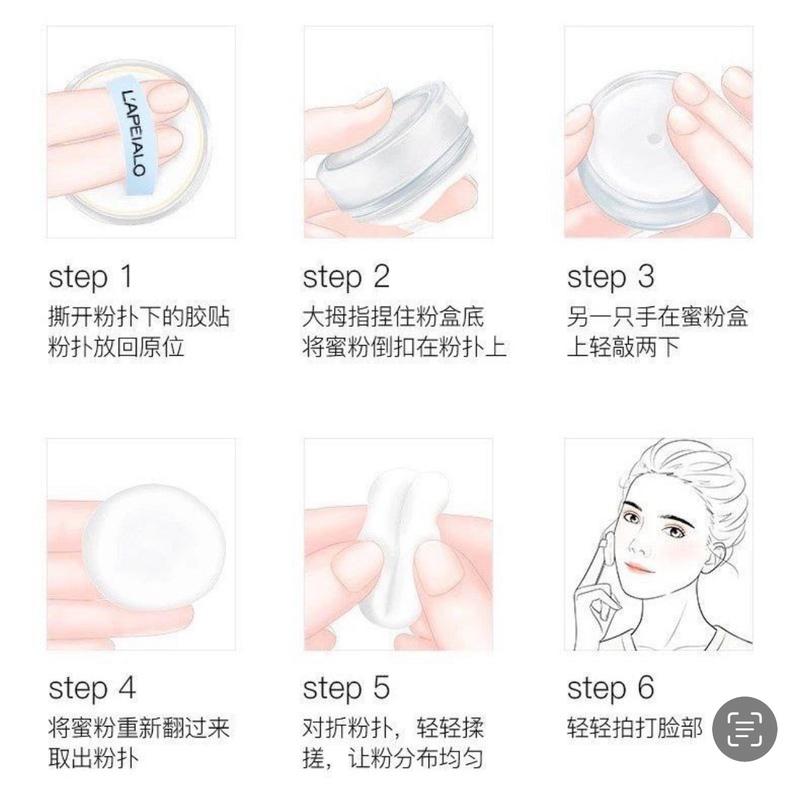 L'APEIALO

step 1
撕开粉扑下的胶贴
粉扑放回原位

step 2
大拇指捏住粉盒底
将蜜粉倒扣在粉扑上

step 3
另一只手在蜜粉盒
上轻敲两下

step 4
将蜜粉重新翻过来
取出粉扑

step 5
对折粉扑，轻轻揉
搓，让粉分布均匀

step 6
轻轻拍打脸部