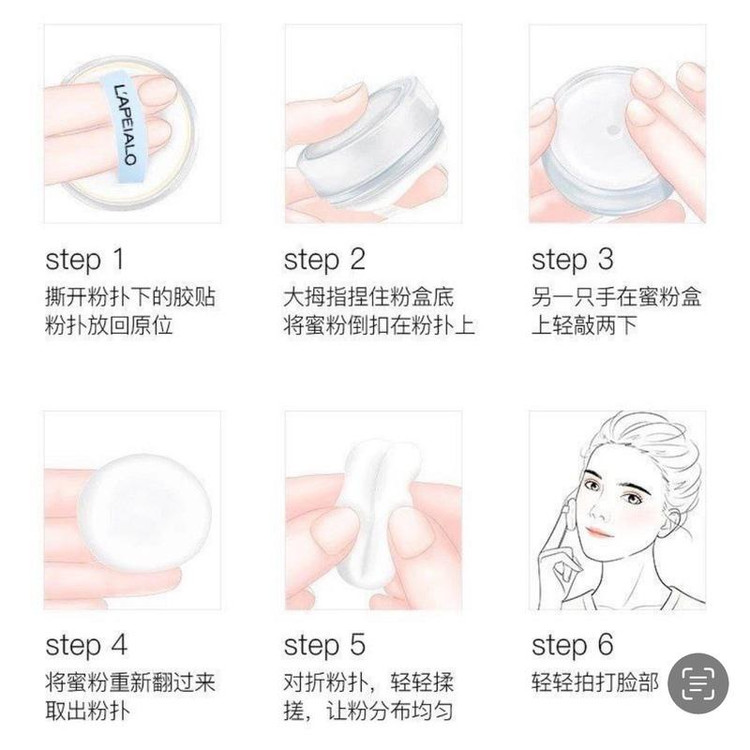 L'APEIALO

step 1
撕开粉扑下的胶贴
粉扑放回原位

step 2
大拇指捏住粉盒底
将蜜粉倒扣在粉扑上

step 3
另一只手在蜜粉盒
上轻敲两下

step 4
将蜜粉重新翻过来
取出粉扑

step 5
对折粉扑，轻轻揉搓，让粉分布均匀

step 6
轻轻拍打脸部