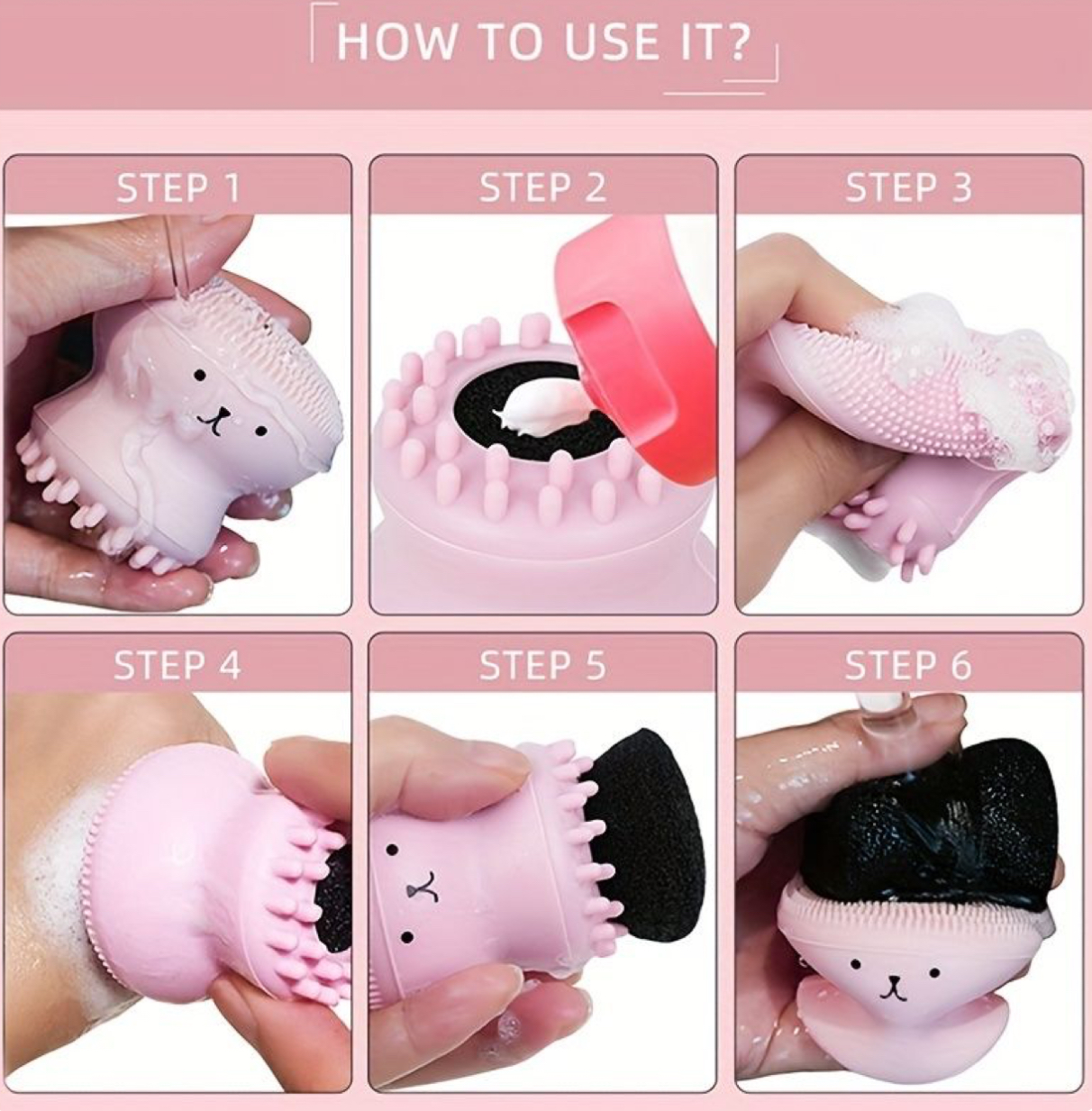 HOW TO USE IT?

STEP 1

STEP 2

STEP 3

STEP 4

STEP 5

STEP 6