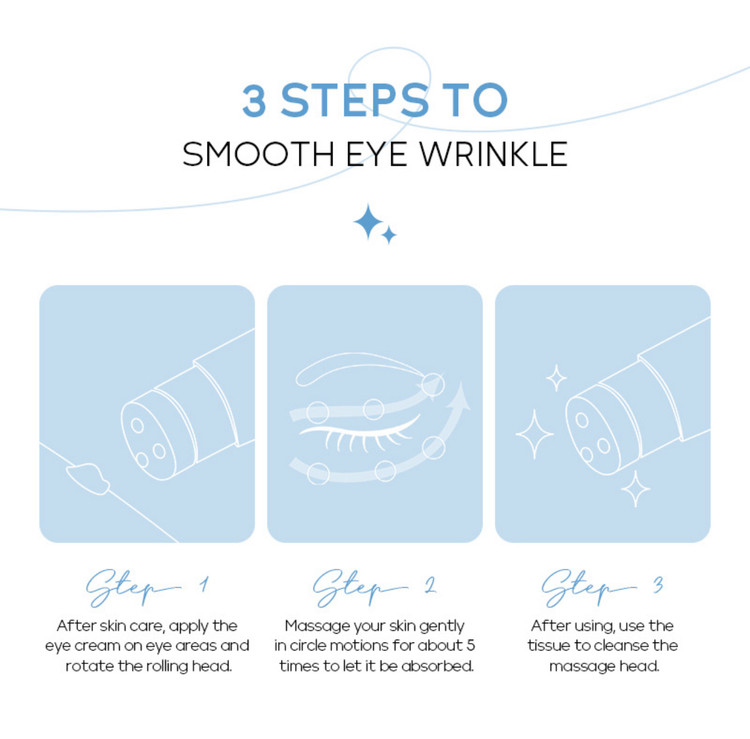 3 STEPS TO
SMOOTH EYE WRINKLE

Step 1
After skin care, apply the eye cream on eye areas and rotate the rolling head.

Step 2
Massage your skin gently in circle motions for about 5 times to let it be absorbed.

Step 3
After using, use the tissue to cleanse the massage head.