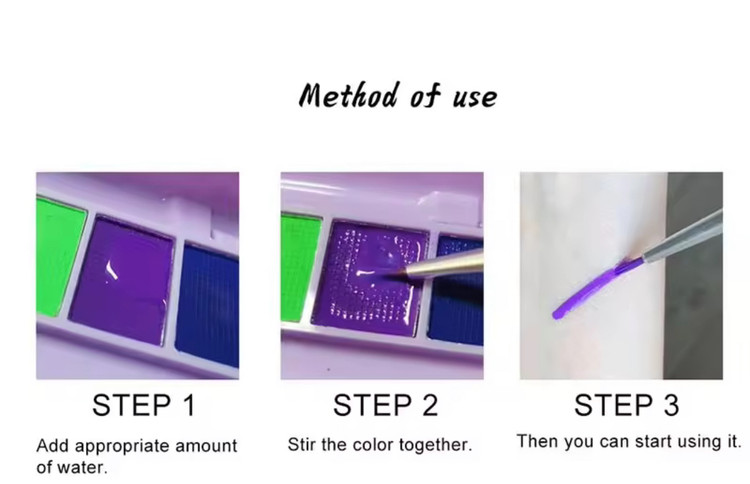 Method of use

STEP 1

Add appropriate amount of water.

STEP 2

Stir the color together.

STEP 3

Then you can start using it.