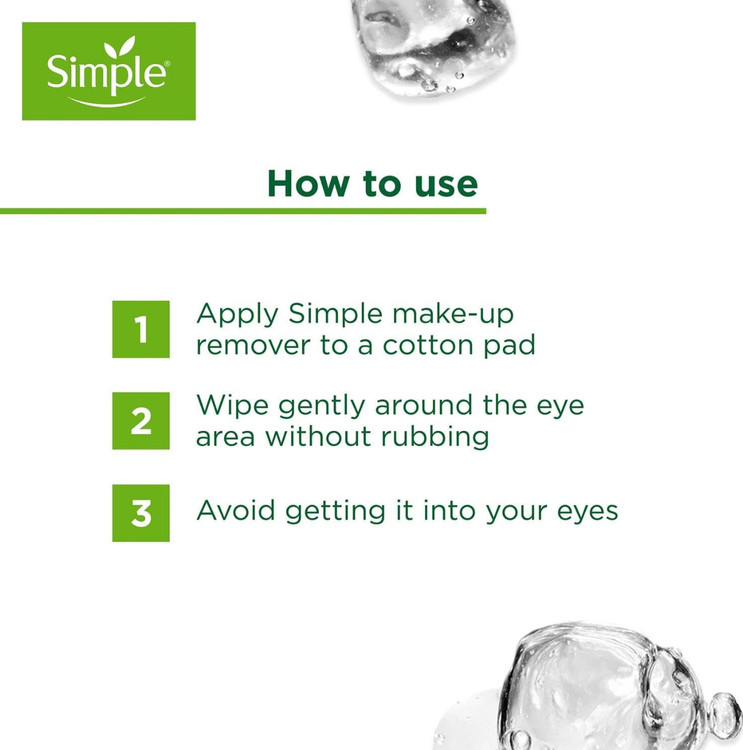 Simple®

How to use

1 Apply Simple make-up remover to a cotton pad

2 Wipe gently around the eye area without rubbing

3 Avoid getting it into your eyes